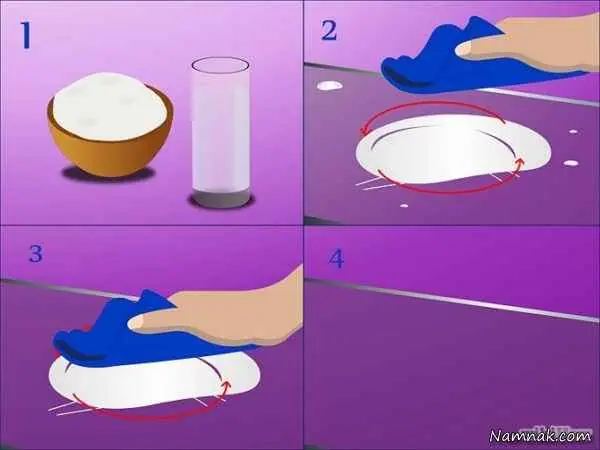 1

2

3

4

Namnak.com